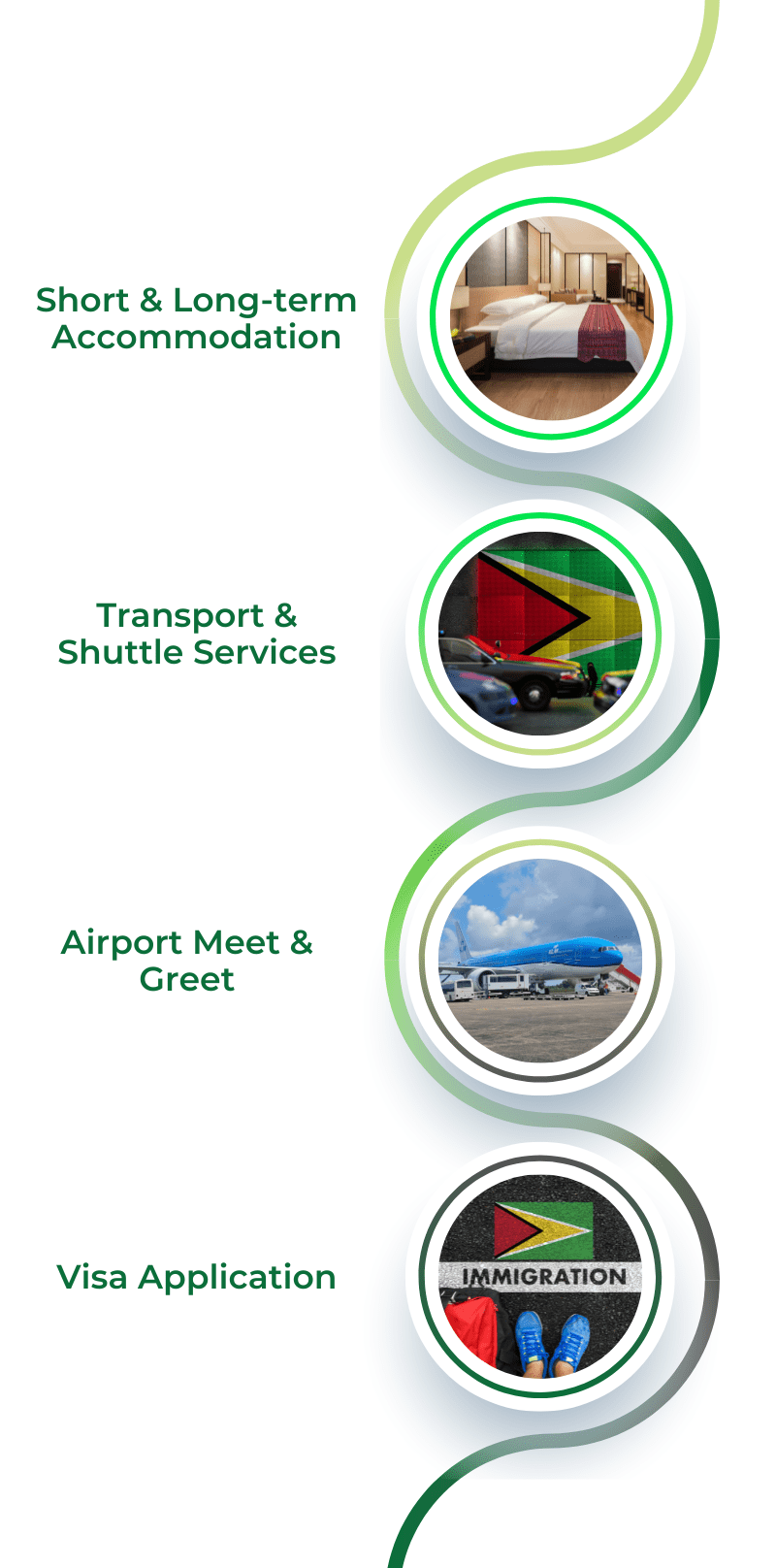 Short & Long-term Accommodation

Transport & Shuttle Services

Airport Meet & Greet

Visa Application

IMMIGRATION